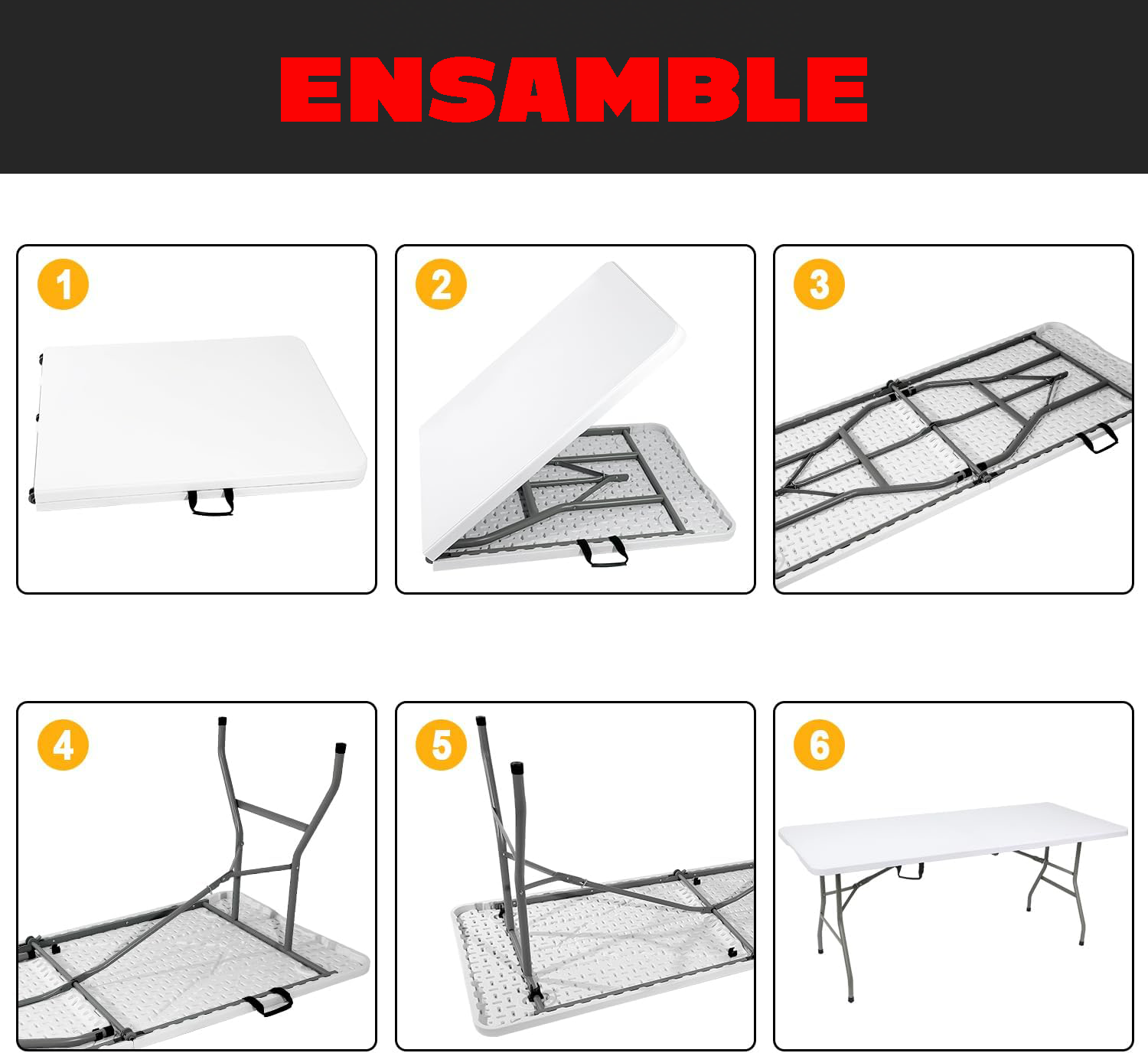 ENSAMBLE

1

2

3

4

5

6