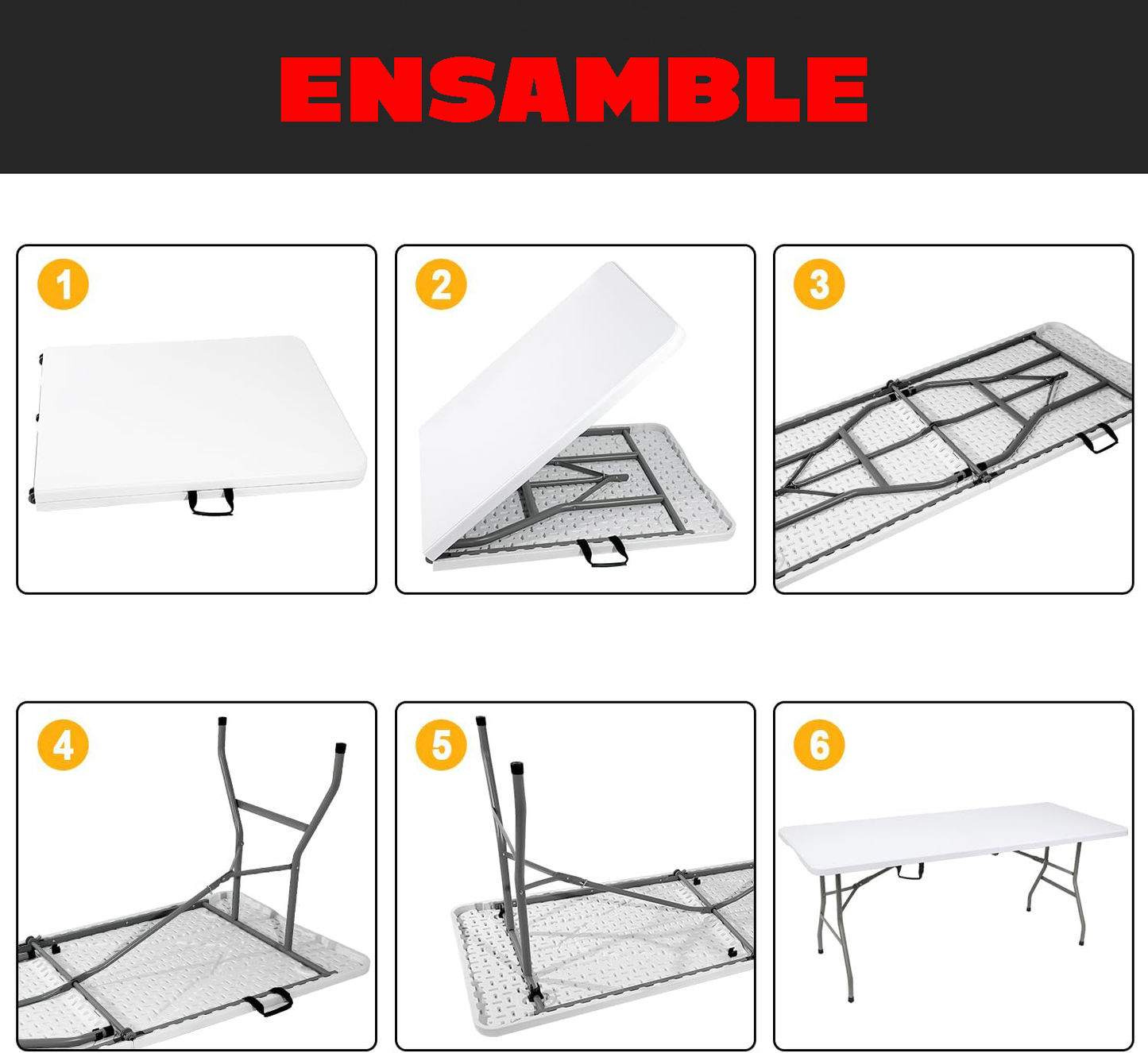 ENSAMBLE

1

2

3

4

5

6